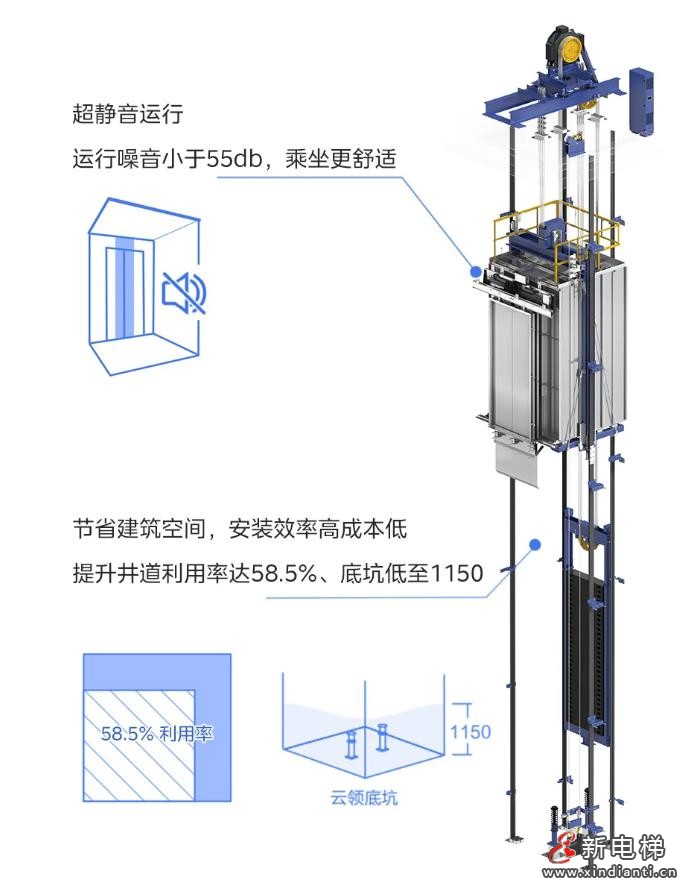 超静音运行

运行噪音小于55db，乘坐更舒适

节省建筑空间，安装效率高成本低

提升井道利用率达58.5%、底坑低至1150

58.5% 利用率

1150

云领底坑

新电梯
www.xindianti.cn